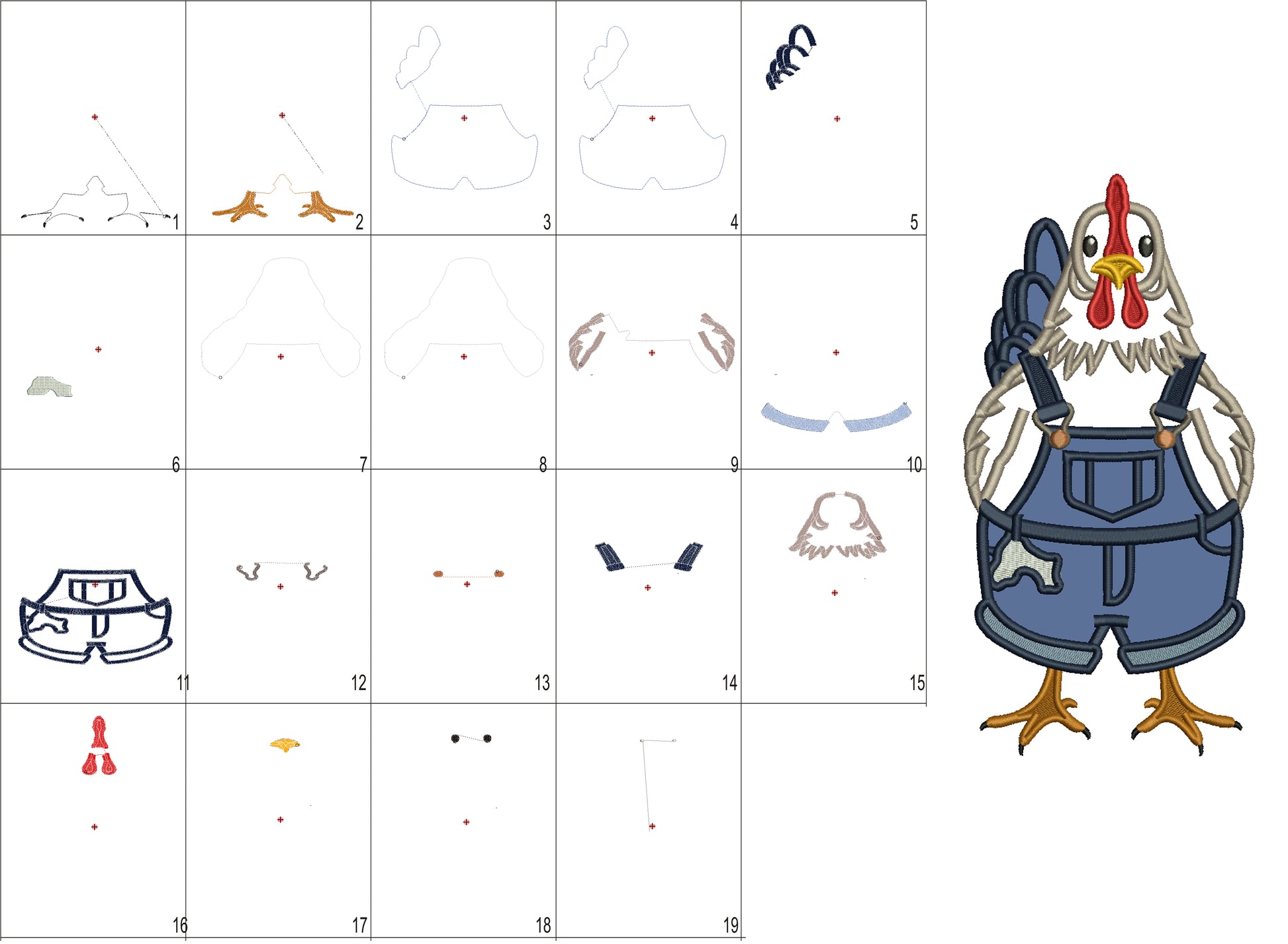 1 2 3 4 5
6 7 8 9 10
11 12 13 14 15
16 17 18 19